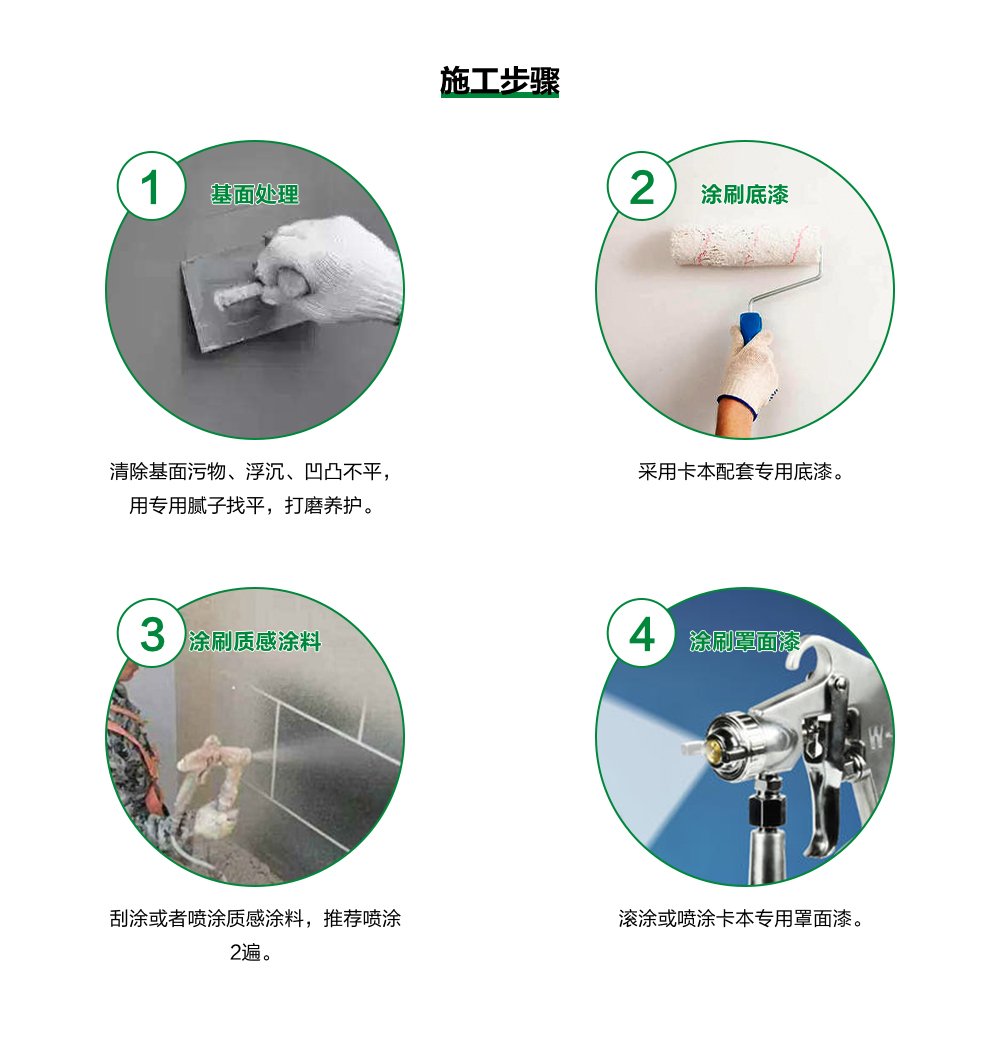 施工步骤

1 基面处理

清除基面污物、浮沉、凹凸不平，用专用腻子找平，打磨养护。

2 涂刷底漆

采用卡本配套专用底漆。

3 涂刷质感涂料

刮涂或者喷涂质感涂料，推荐喷涂2遍。

4 涂刷罩面漆

W-

滚涂或喷涂卡本专用罩面漆。